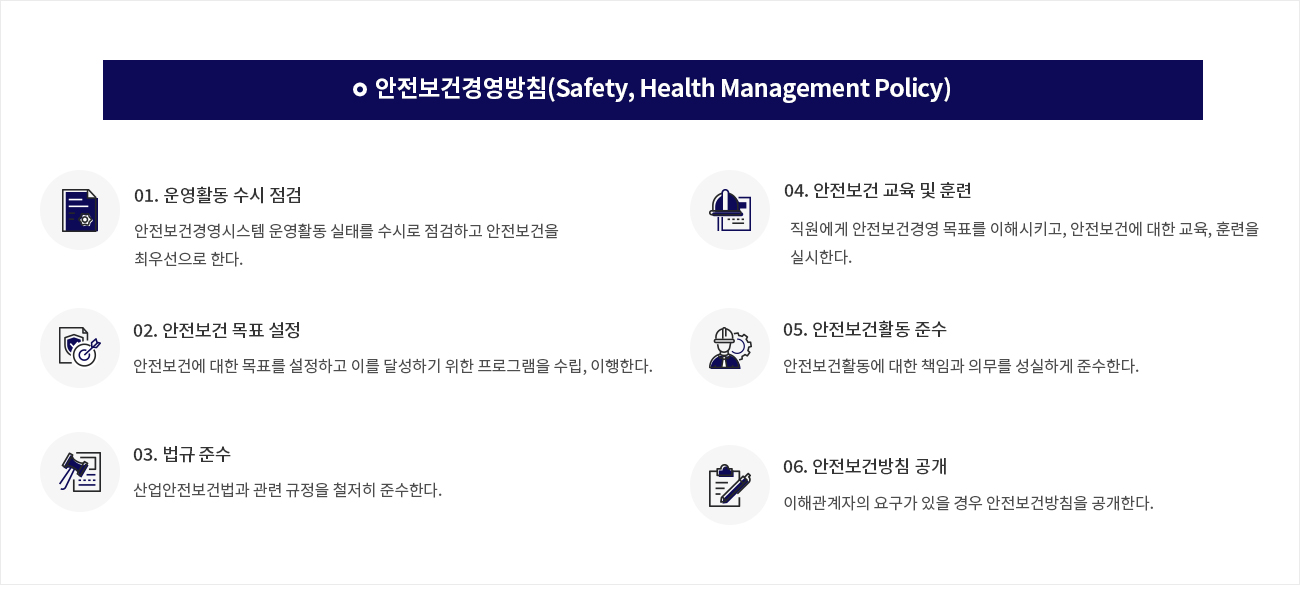 안전보건경영방침(Safety, Health Management Policy)

01. 운영활동 수시 점검

안전보건경영시스템 운영활동 실태를 수시로 점검하고 안전보건을 최우선으로 한다.

02. 안전보건 목표 설정

안전보건에 대한 목표를 설정하고 이를 달성하기 위한 프로그램을 수립, 이행한다.

03. 법규 준수

산업안전보건법과 관련 규정을 철저히 준수한다.

04. 안전보건 교육 및 훈련

직원에게 안전보건경영 목표를 이해시키고, 안전보건에 대한 교육, 훈련을 실시한다.

05. 안전보건활동 준수

안전보건활동에 대한 책임과 의무를 성실하게 준수한다.

06. 안전보건방침 공개

이해관계자의 요구가 있을 경우 안전보건방침을 공개한다.